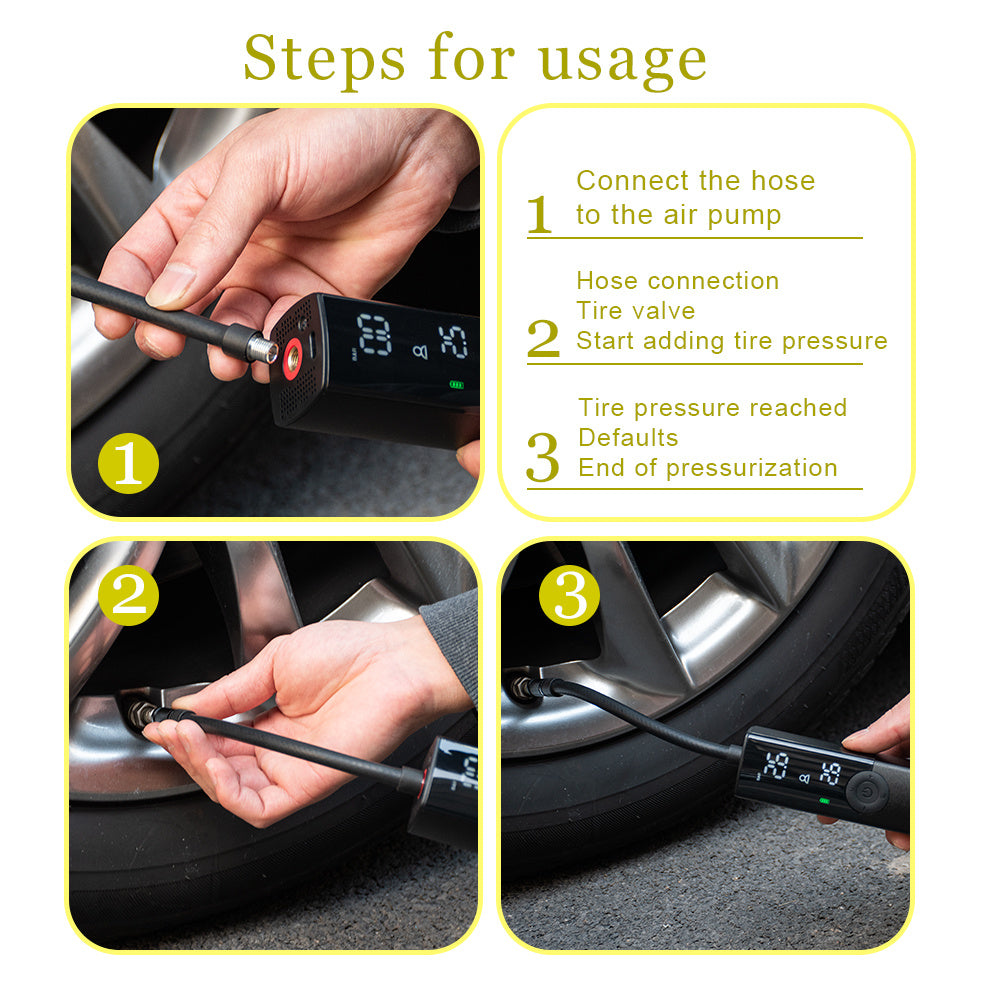 Steps for usage

1

1 Connect the hose to the air pump

2 Hose connection
Tire valve
Start adding tire pressure

3 Tire pressure reached
Defaults
End of pressurization

2

3