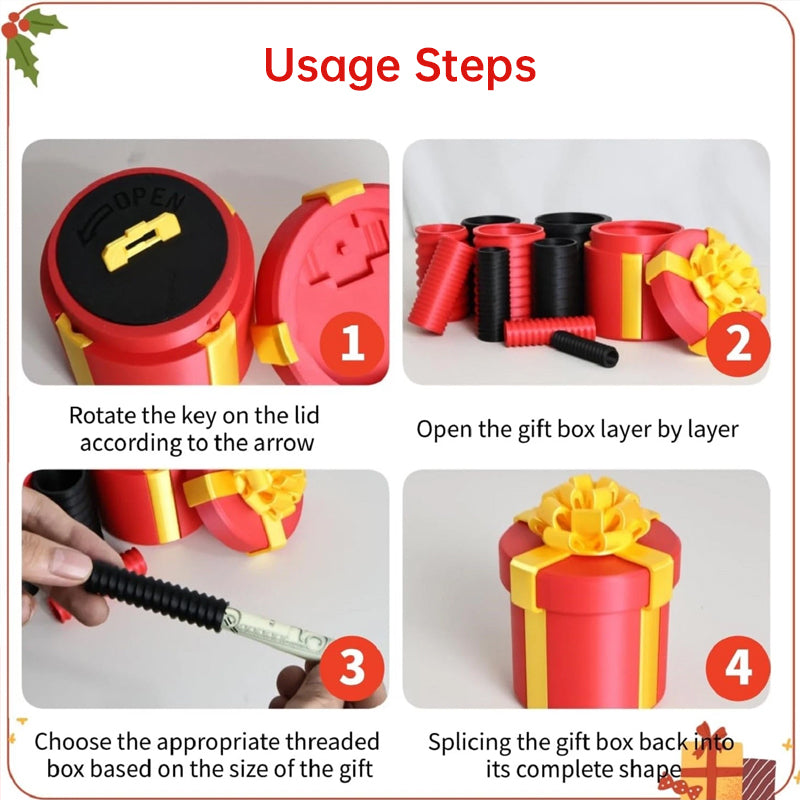 Usage Steps

OPEN

1

Rotate the key on the lid according to the arrow

2

Open the gift box layer by layer

3

Choose the appropriate threaded box based on the size of the gift

4

Splicing the gift box back into its complete shape